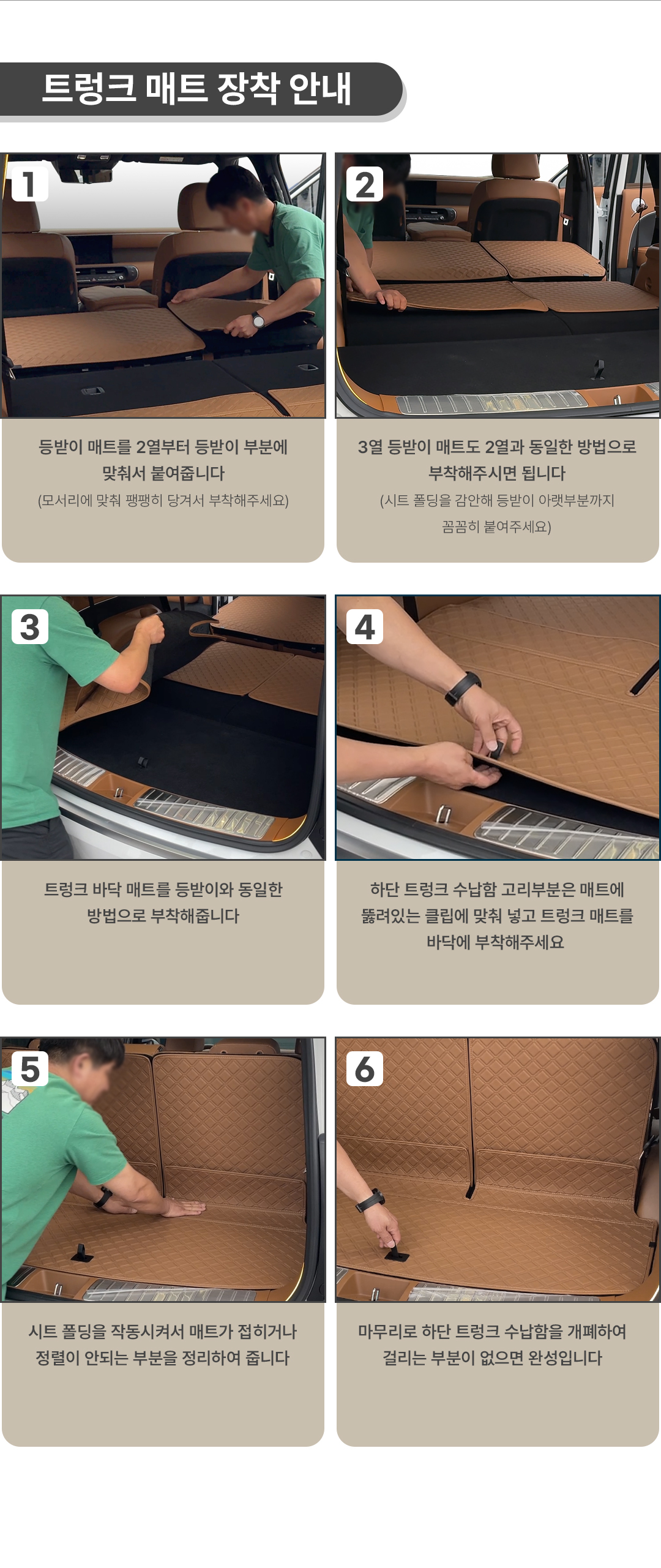 트렁크 매트 장착 안내

1

등받이 매트를 2열부터 등받이 부분에 맞춰서 붙여줍니다
(모서리에 맞춰 팽팽히 당겨서 부착해주세요)

2

3열 등받이 매트도 2열과 동일한 방법으로 부착해주시면 됩니다
(시트 폴딩을 감안해 등받이 아랫부분까지 꼼꼼히 붙여주세요)

3

트렁크 바닥 매트를 등받이와 동일한 방법으로 부착해줍니다

4

하단 트렁크 수납함 고리부분은 매트에 뚫려있는 클립에 맞춰 넣고 트렁크 매트를 바닥에 부착해주세요

5

시트 폴딩을 작동시켜서 매트가 접히거나 정렬이 안되는 부분을 정리하여 줍니다

6

마무리로 하단 트렁크 수납함을 개폐하여 걸리는 부분이 없으면 완성입니다